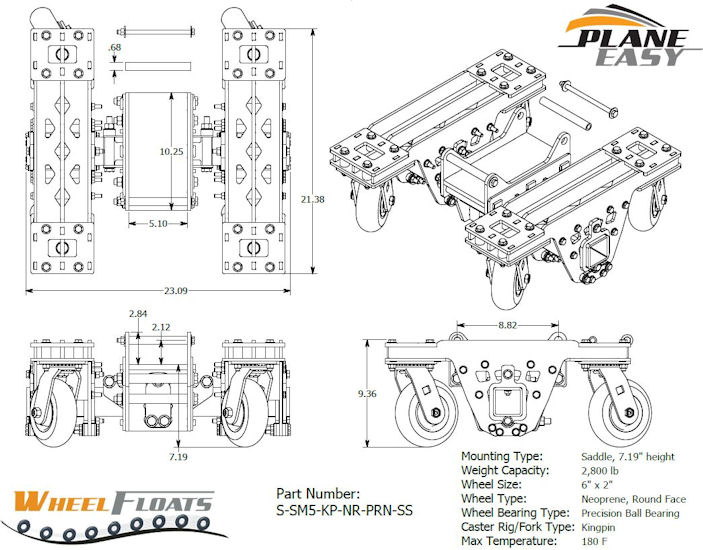 PLANE EASY

.68

10.25

5.10

21.38

23.09

2.84

2.12

7.19

8.82

9.36

WHEEL FLOATS

Part Number:
S-SM5-KP-NR-PRN-SS

| Mounting Type: | Saddle, 7.19" height |
|---|---|
| Weight Capacity: | 2,800 lb |
| Wheel Size: | 6" x 2" |
| Wheel Type: | Neoprene, Round Face |
| Wheel Bearing Type: | Precision Ball Bearing |
| Caster Rig/Fork Type: | Kingpin |
| Max Temperature: | 180 F |