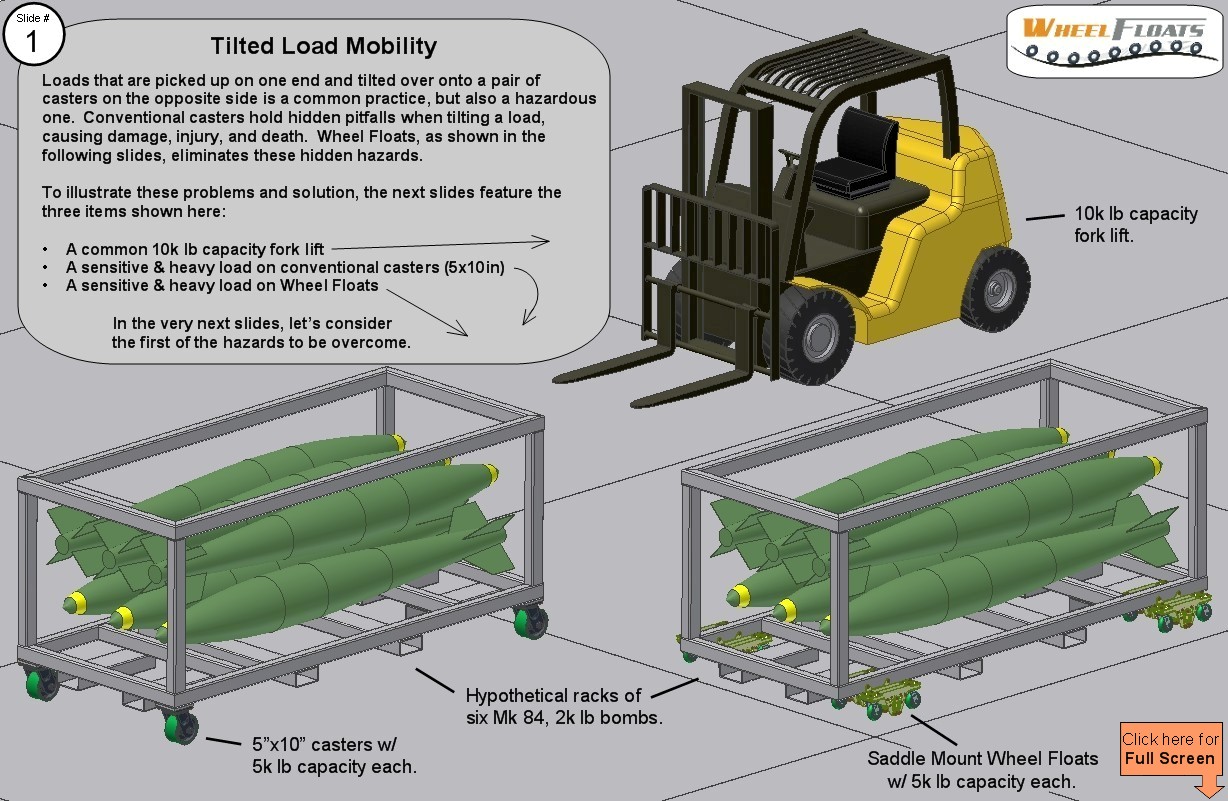 Slide #
1

Tilted Load Mobility

Loads that are picked up on one end and tilted over onto a pair of casters on the opposite side is a common practice, but also a hazardous one. Conventional casters hold hidden pitfalls when tilting a load, causing damage, injury, and death. Wheel Floats, as shown in the following slides, eliminates these hidden hazards.

To illustrate these problems and solution, the next slides feature the three items shown here:

• A common 10k lb capacity fork lift
• A sensitive & heavy load on conventional casters (5x10in)
• A sensitive & heavy load on Wheel Floats

In the very next slides, let's consider the first of the hazards to be overcome.

WHEEL FLOATS

10k lb capacity fork lift.

Hypothetical racks of six Mk 84, 2k lb bombs.

5"x10" casters w/ 5k lb capacity each.

Saddle Mount Wheel Floats w/ 5k lb capacity each.

Click here for Full Screen