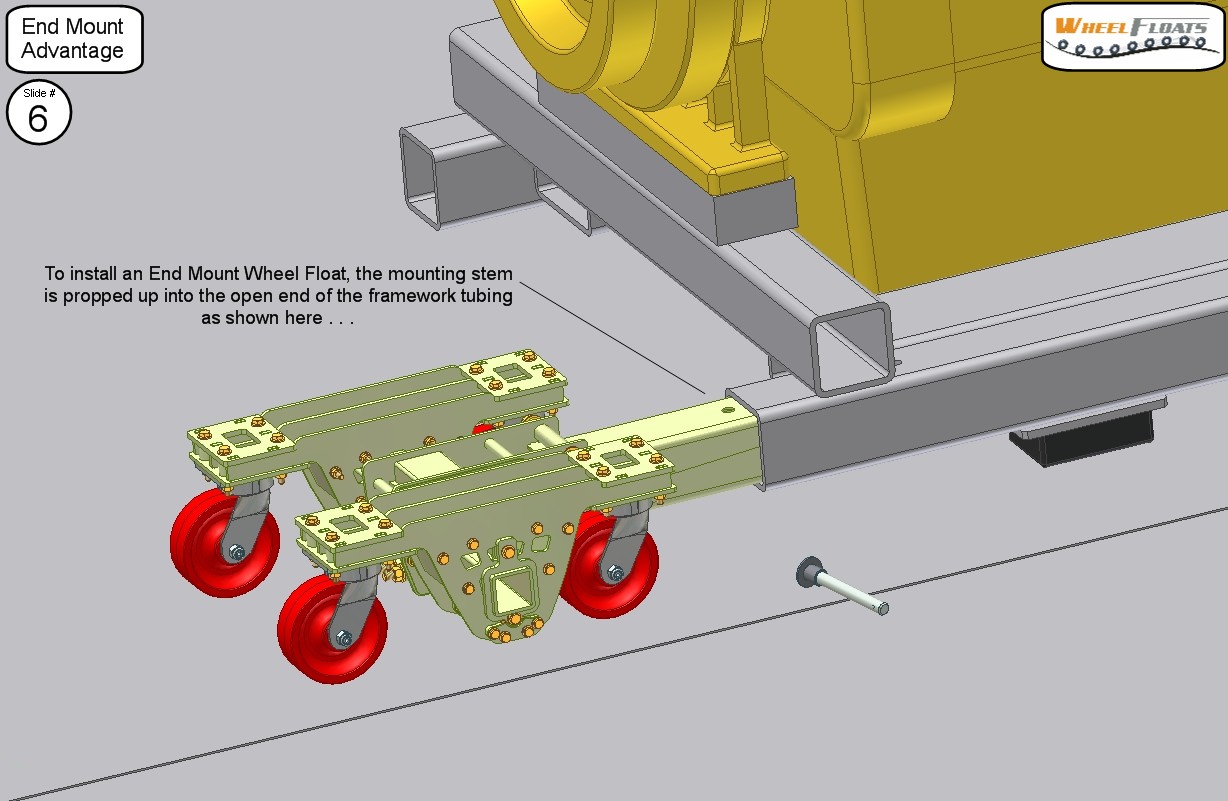 End Mount Advantage

Slide #
6

WHEEL FLOATS

To install an End Mount Wheel Float, the mounting stem is propped up into the open end of the framework tubing as shown here . . .