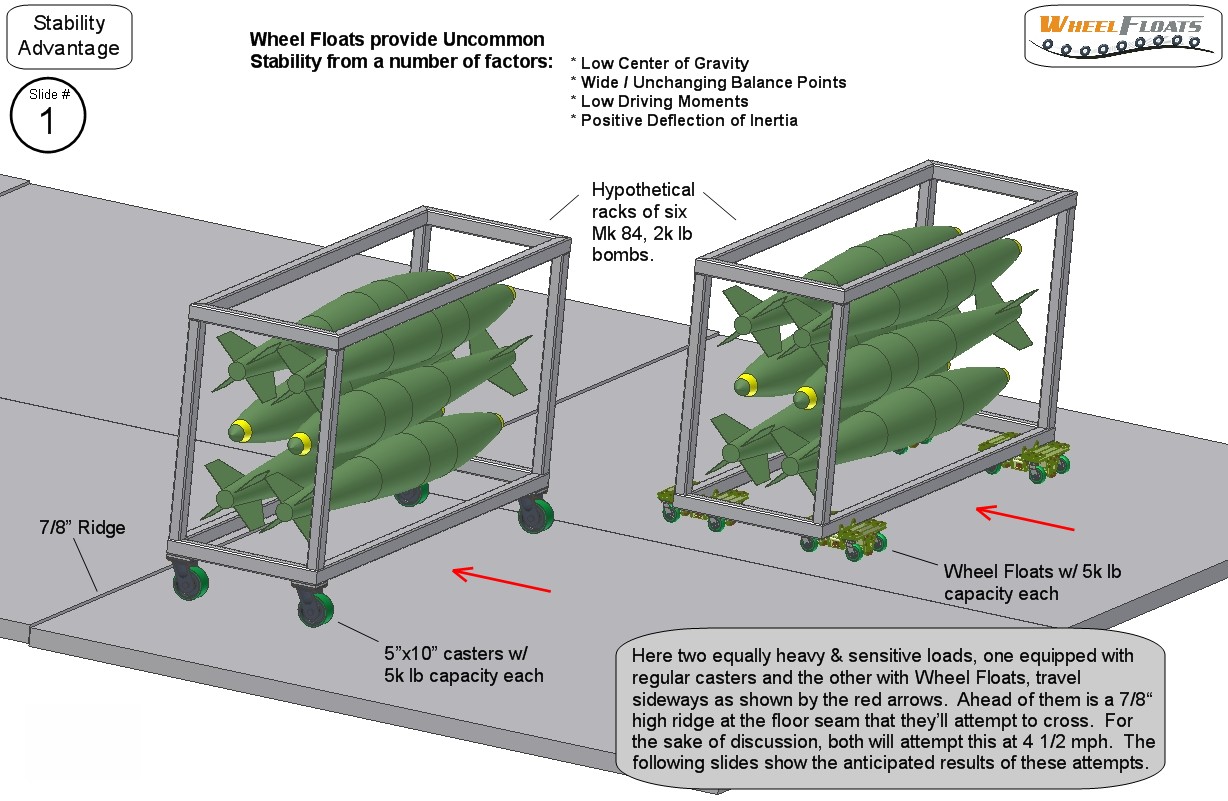 Stability Advantage

Slide #
1

Wheel Floats provide Uncommon Stability from a number of factors:

* Low Center of Gravity
* Wide / Unchanging Balance Points
* Low Driving Moments
* Positive Deflection of Inertia

WHEEL FLOATS

Hypothetical racks of six Mk 84, 2k lb bombs.

7/8" Ridge

5"x10" casters w/ 5k lb capacity each

Wheel Floats w/ 5k lb capacity each

Here two equally heavy & sensitive loads, one equipped with regular casters and the other with Wheel Floats, travel sideways as shown by the red arrows. Ahead of them is a 7/8" high ridge at the floor seam that they'll attempt to cross. For the sake of discussion, both will attempt this at 4 1/2 mph. The following slides show the anticipated results of these attempts.