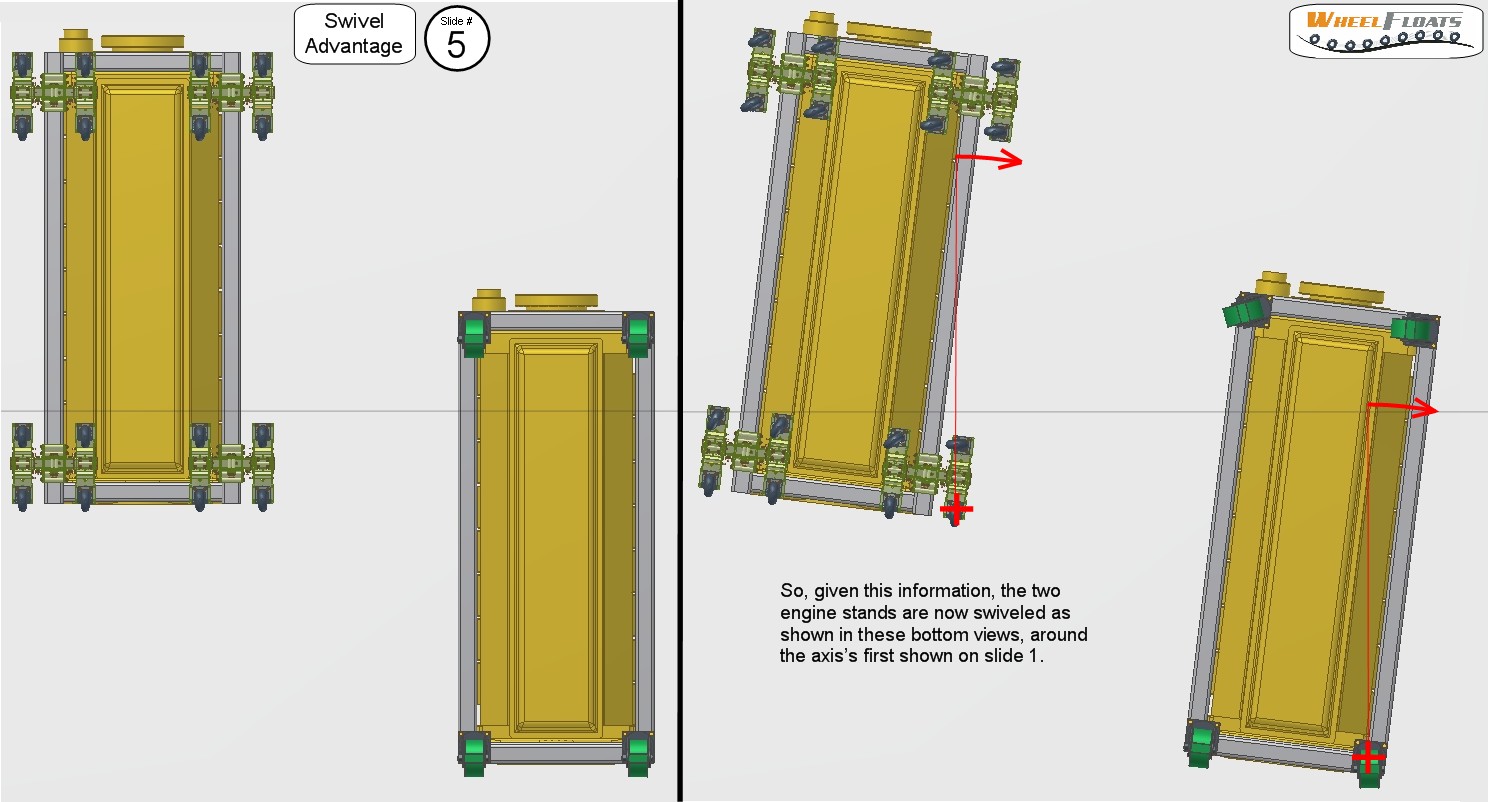 Swivel Advantage

Slide #
5

WHEELFLOATS

So, given this information, the two engine stands are now swiveled as shown in these bottom views, around the axis's first shown on slide 1.