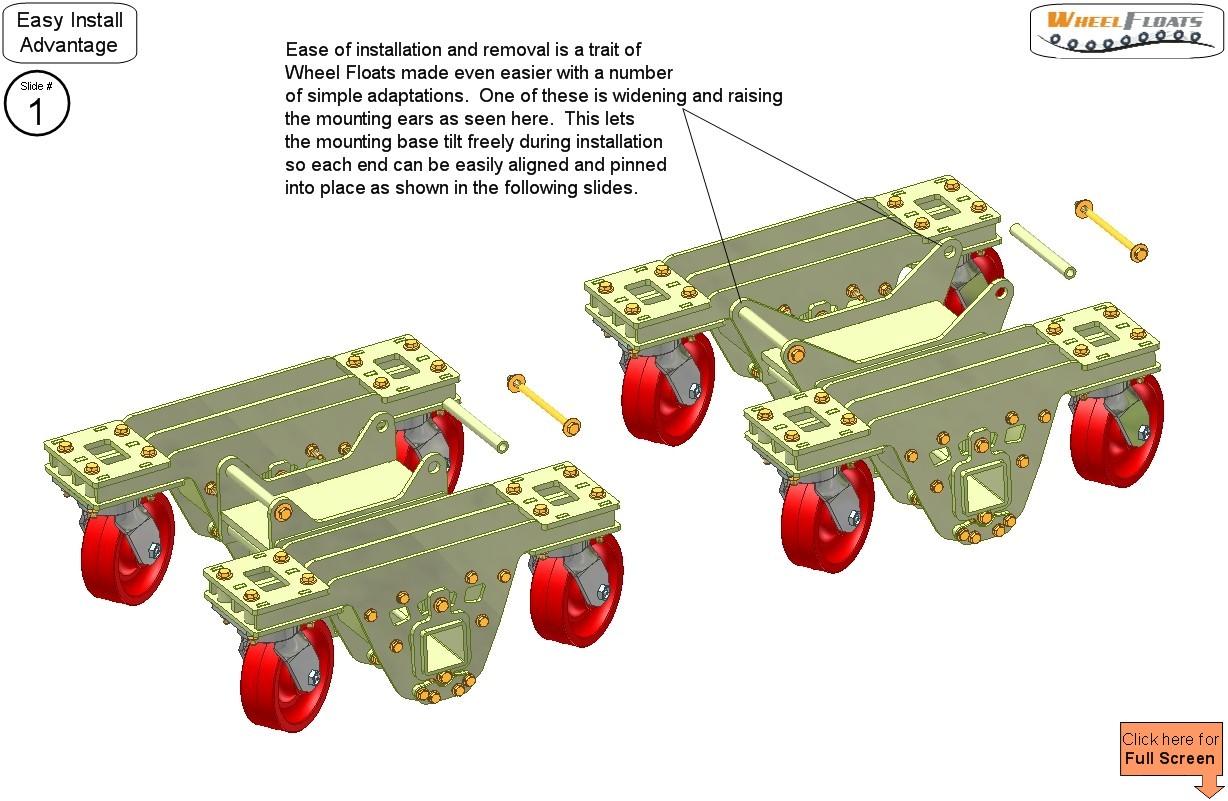 Easy Install Advantage

Slide #
1

WHEEL FLOATS

Ease of installation and removal is a trait of Wheel Floats made even easier with a number of simple adaptations. One of these is widening and raising the mounting ears as seen here. This lets the mounting base tilt freely during installation so each end can be easily aligned and pinned into place as shown in the following slides.

Click here for
Full Screen