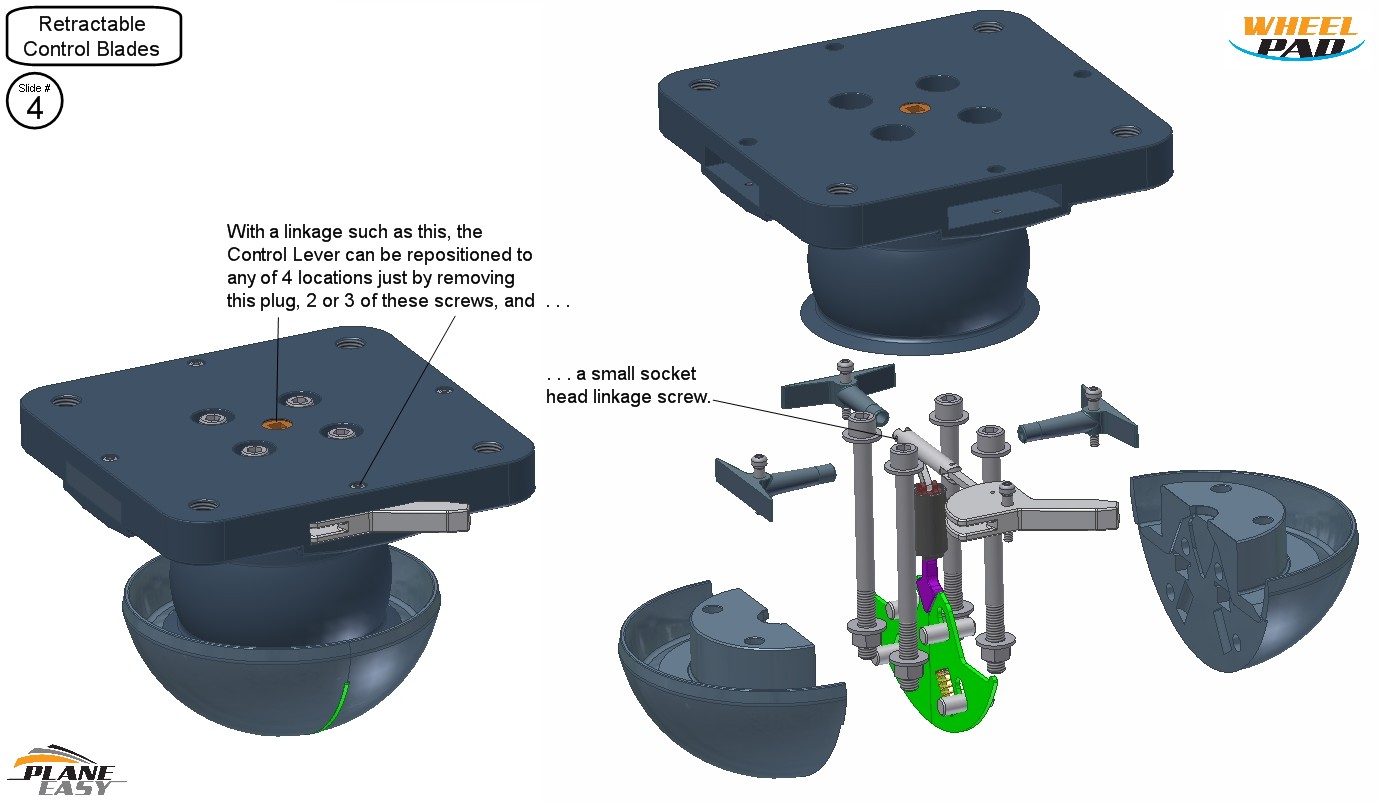 Retractable Control Blades

Slide #
4

WHEEL PAD

With a linkage such as this, the Control Lever can be repositioned to any of 4 locations just by removing this plug, 2 or 3 of these screws, and . . .

. . . a small socket head linkage screw.

PLANE EASY