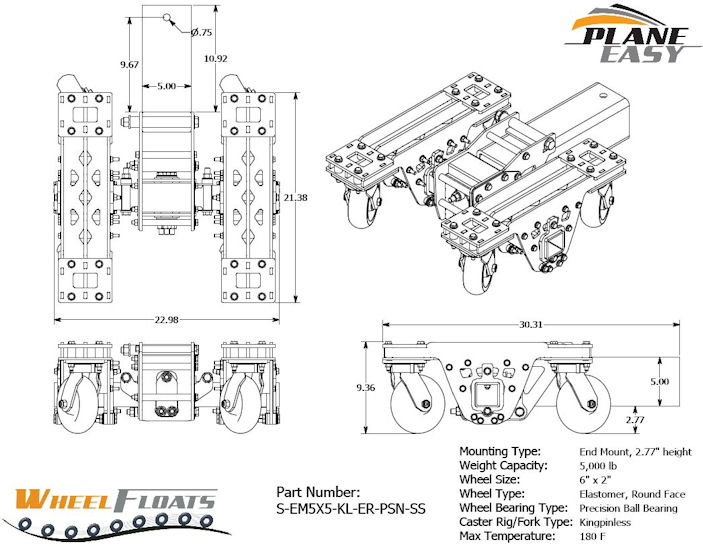 PLANE EASY

Ø.75
9.67
10.92
5.00
21.38
22.98

30.31
9.36
5.00
2.77

WHEEL FLOATS

Part Number:
S-EM5X5-KL-ER-PSN-SS

| | |
|---|---|
| Mounting Type: | End Mount, 2.77" height |
| Weight Capacity: | 5,000 lb |
| Wheel Size: | 6" x 2" |
| Wheel Type: | Elastomer, Round Face |
| Wheel Bearing Type: | Precision Ball Bearing |
| Caster Rig/Fork Type: | Kingpinless |
| Max Temperature: | 180 F |