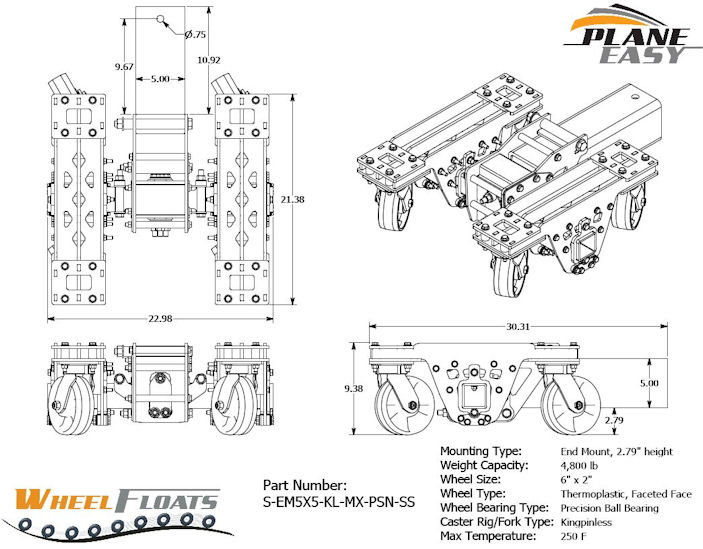 PLANE EASY

Ø.75

9.67

10.92

5.00

21.38

22.98

30.31

9.38

5.00

2.79

WHEEL FLOATS

Part Number:
S-EM5X5-KL-MX-PSN-SS

| | |
|---|---|
| Mounting Type: | End Mount, 2.79" height |
| Weight Capacity: | 4,800 lb |
| Wheel Size: | 6" x 2" |
| Wheel Type: | Thermoplastic, Faceted Face |
| Wheel Bearing Type: | Precision Ball Bearing |
| Caster Rig/Fork Type: | Kingpinless |
| Max Temperature: | 250 F |